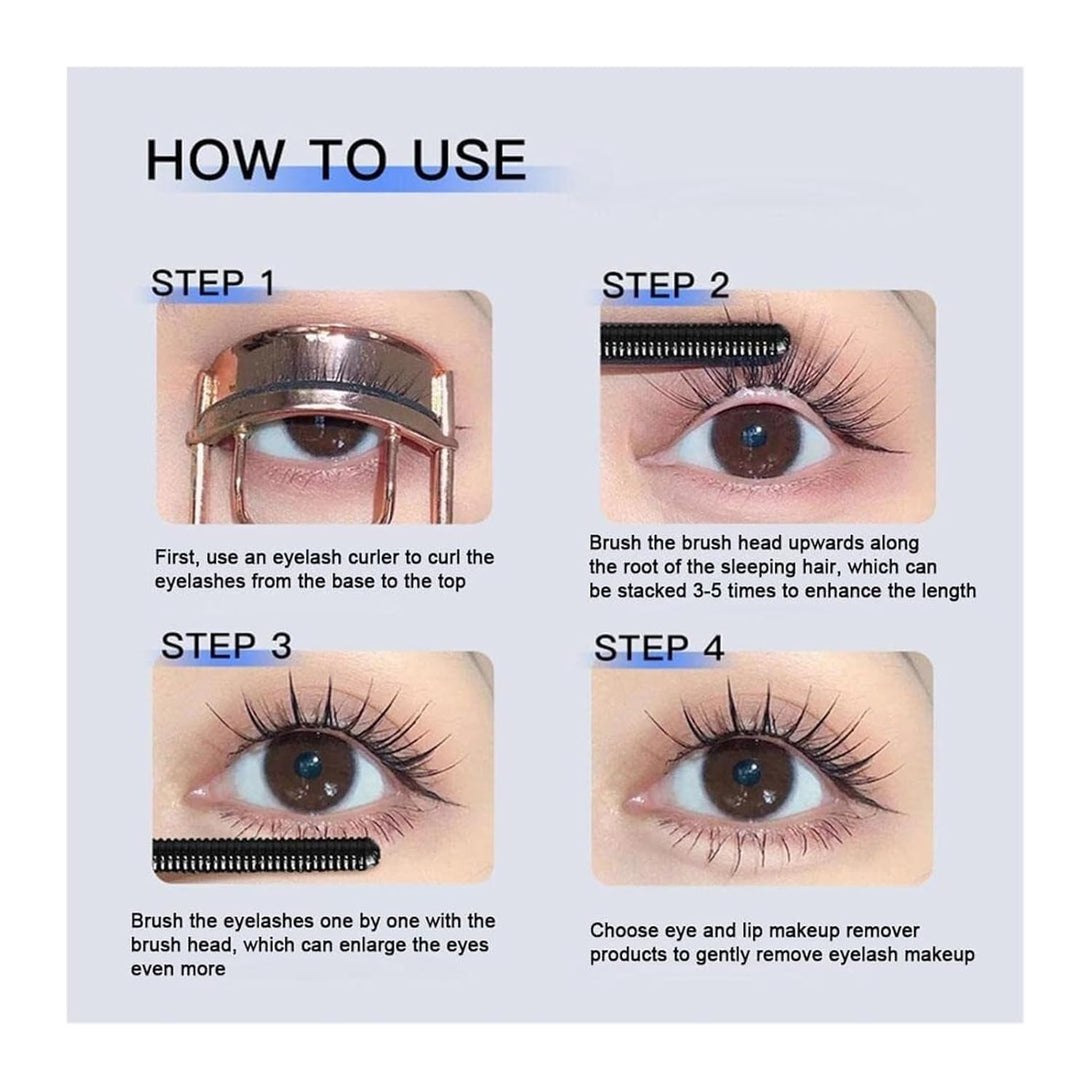 HOW TO USE

STEP 1

First, use an eyelash curler to curl the eyelashes from the base to the top

STEP 2

Brush the brush head upwards along the root of the sleeping hair, which can be stacked 3-5 times to enhance the length

STEP 3

Brush the eyelashes one by one with the brush head, which can enlarge the eyes even more

STEP 4

Choose eye and lip makeup remover products to gently remove eyelash makeup