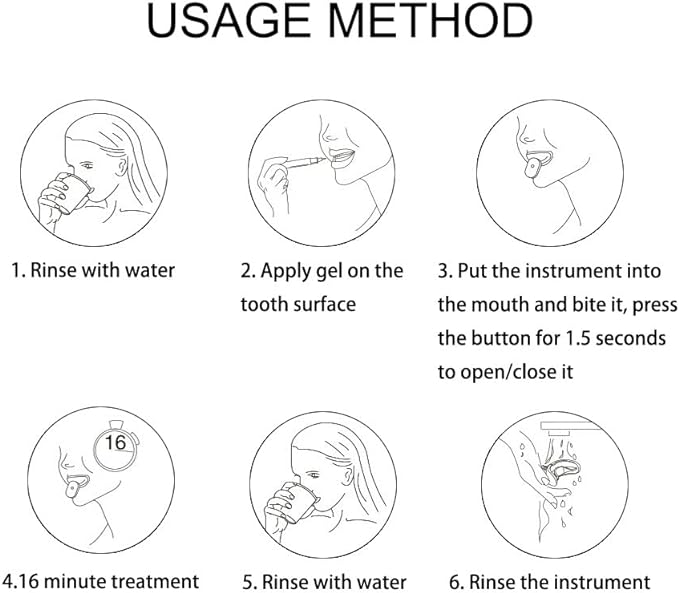 USAGE METHOD

1. Rinse with water

2. Apply gel on the tooth surface

3. Put the instrument into the mouth and bite it, press the button for 1.5 seconds to open/close it

16

4.16 minute treatment

5. Rinse with water

6. Rinse the instrument